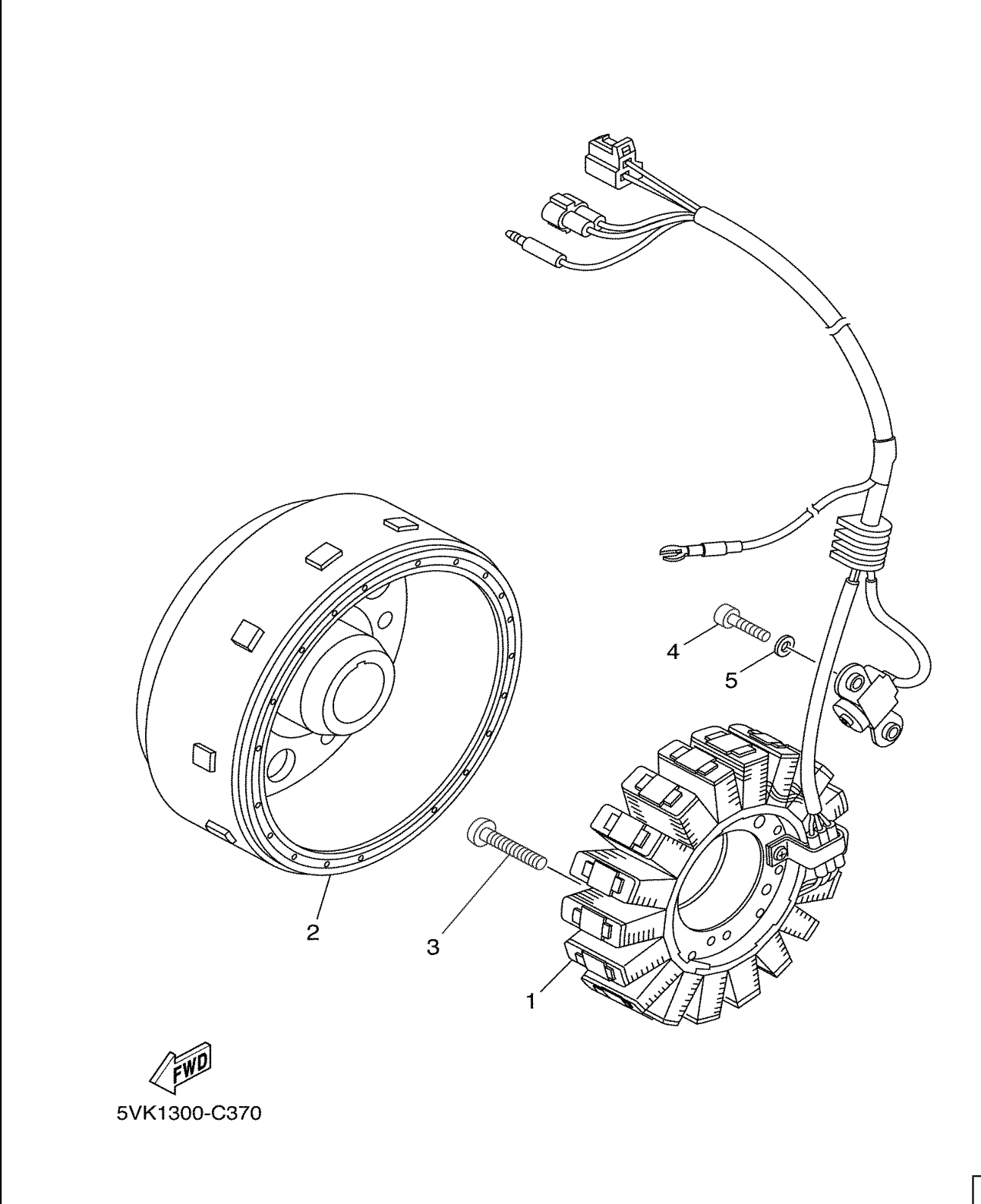 4

5

2

3

1

FWD

5VK1300-C370