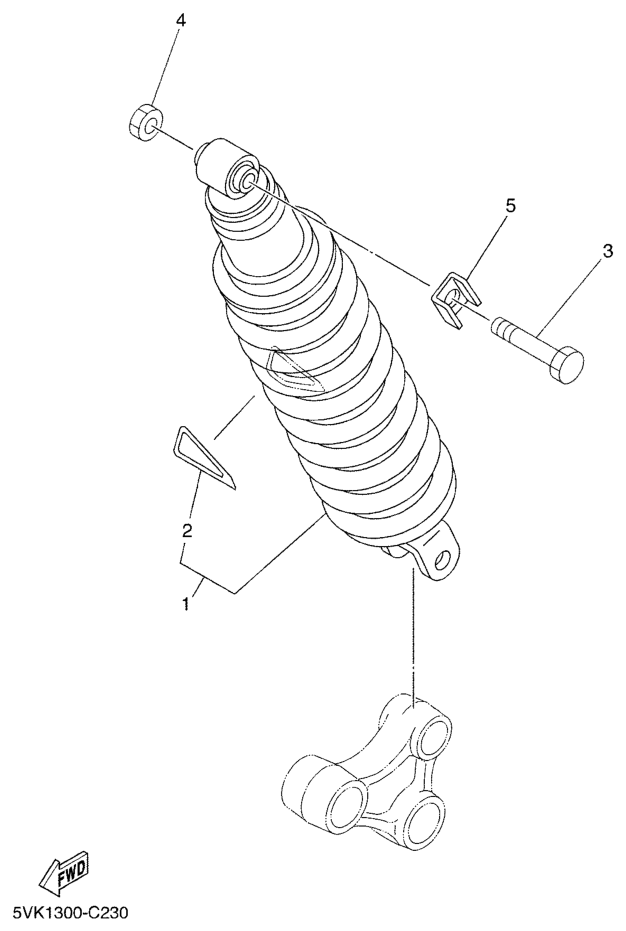 4

5

3

2

1

FWD

5VK1300-C230