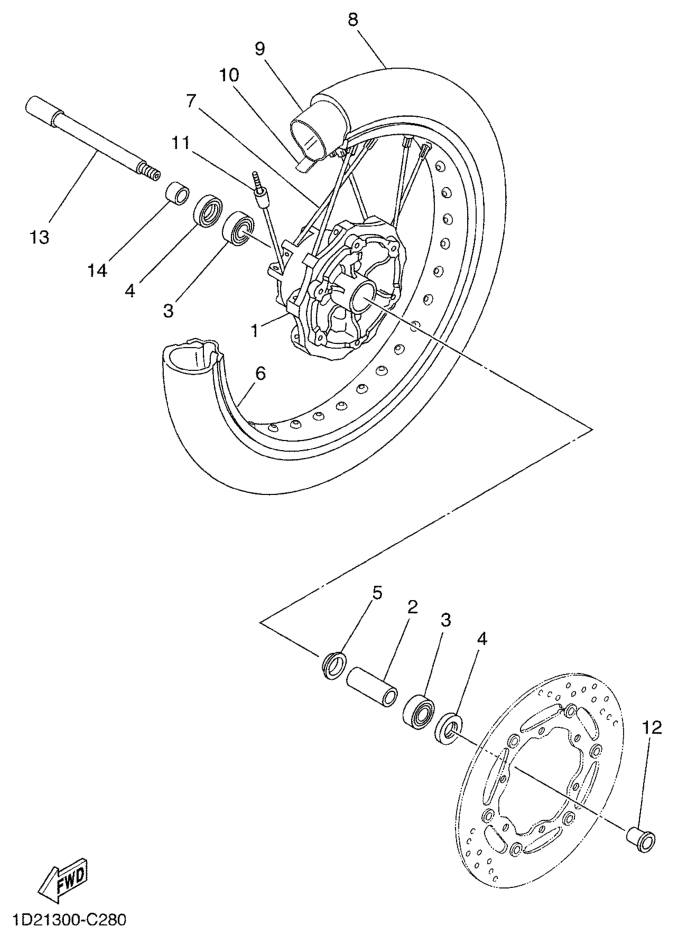 8
9
10
7
11
13
14
4
3
1
6
5
2
3
4
12
FWD
1D21300-C280