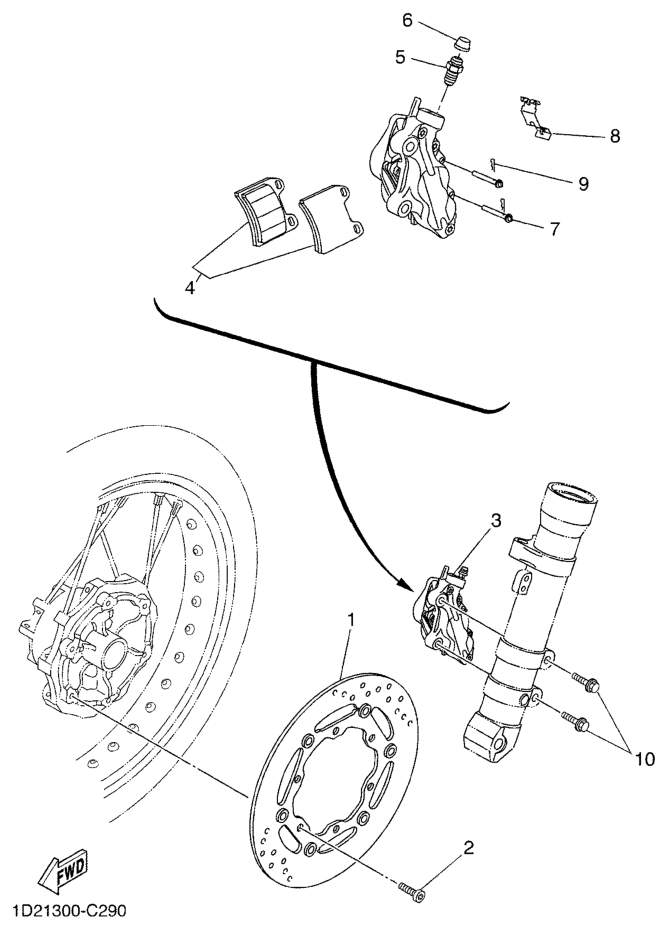 6
5
8
9
7
4
3
1
10
2
FWD
1D21300-C290