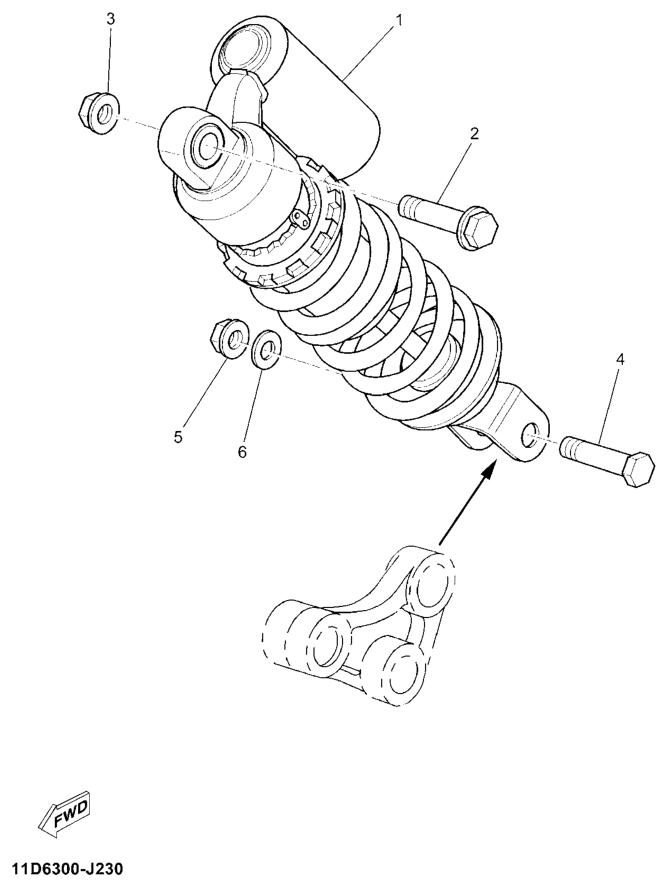 3
1
2
4
5
6
FWD
11D6300-J230