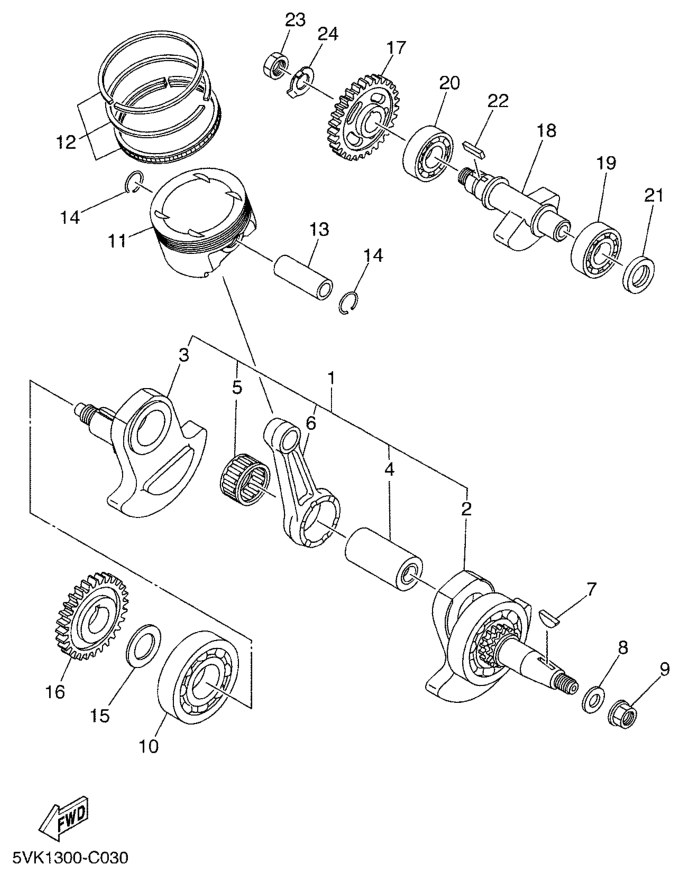 23
24
17
20
22
18
19
21
12
14
11
13
14
3
5
1
6
4
2
7
8
9
16
15
10
FWD
5VK1300-C030