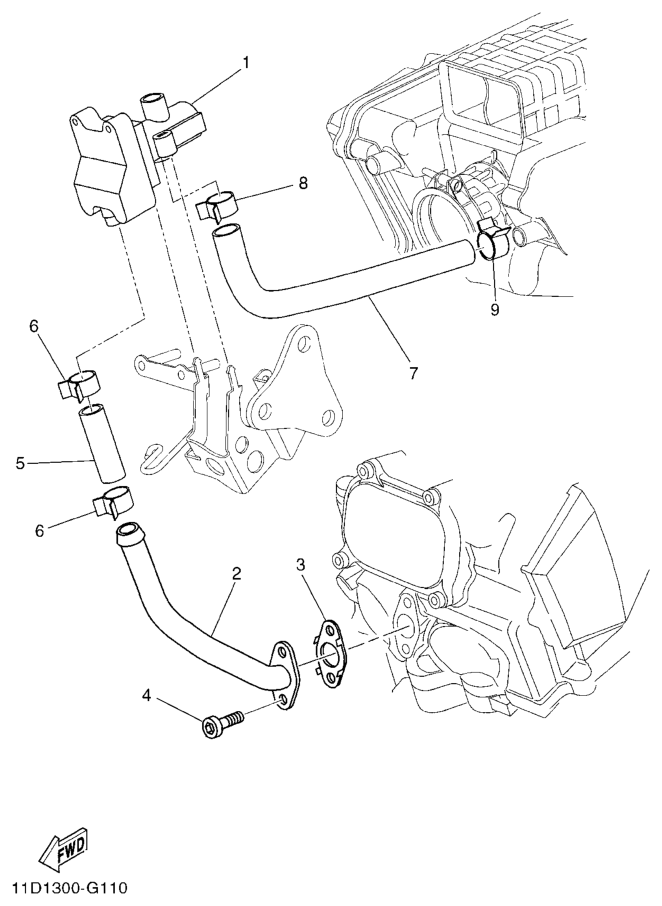 1
8
9
7
6
5
6
2
3
4
FWD
11D1300-G110