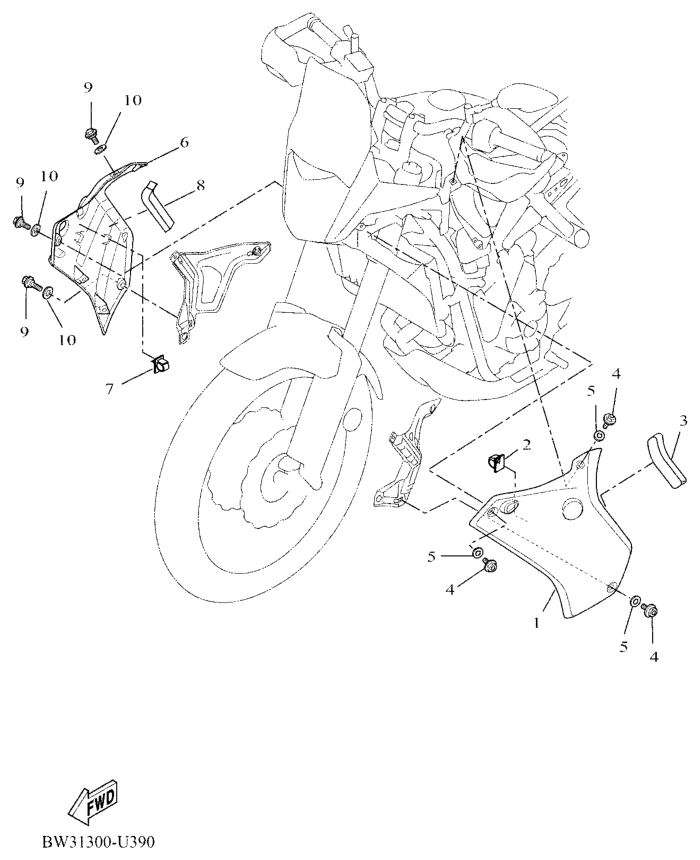 9
10
6
9
10
8
9
10
7
4
5
3
2
5
4
1
5
4
FWD
BW31300-U390