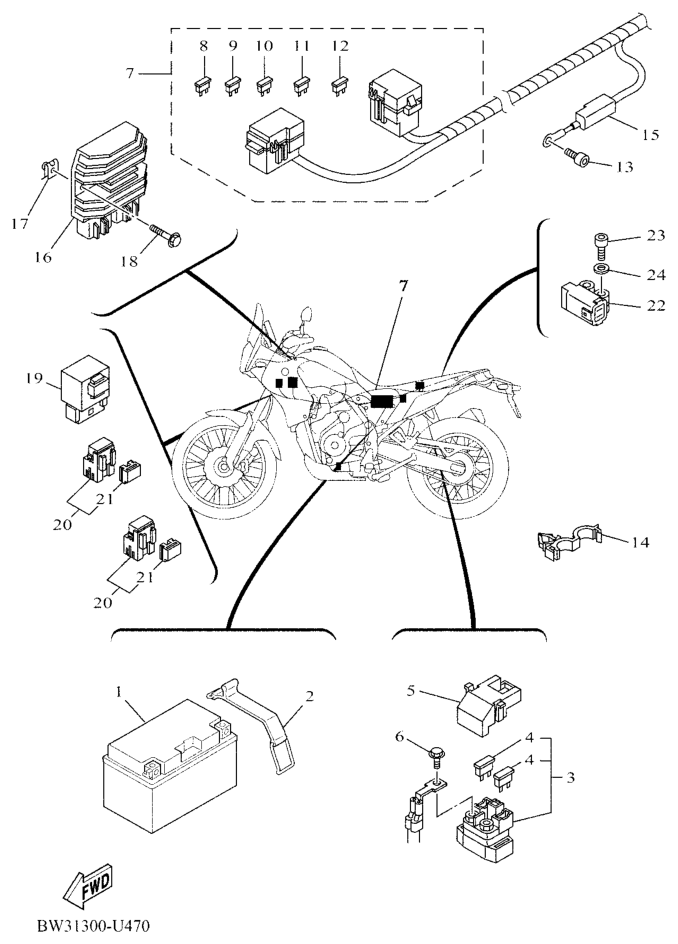 7
8
9
10
11
12
15
13
17
16
18
23
24
22
7
19
21
20
21
20
14
1
2
5
6
4
4
3
FWD
BW31300-U470