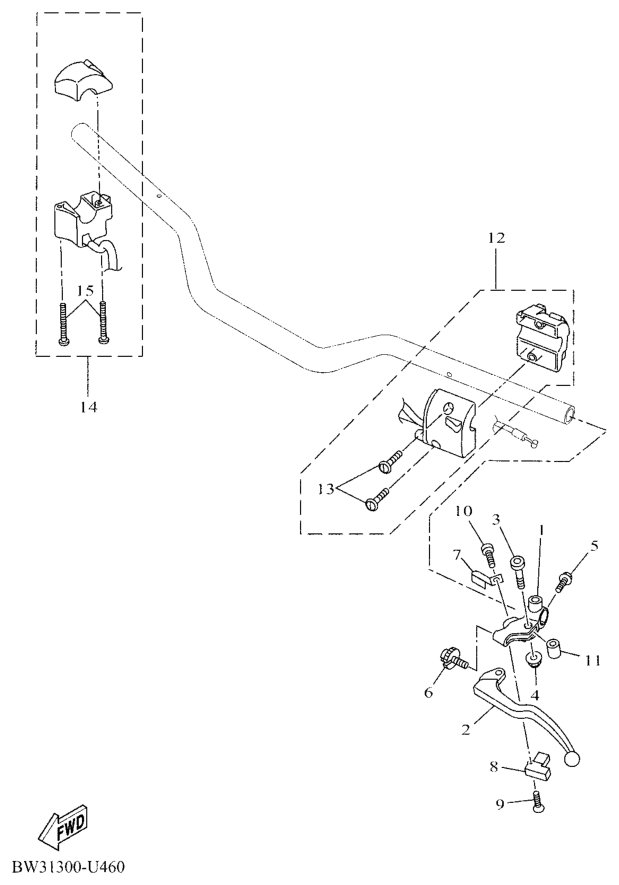 15
14
12
13
10
3
1
5
7
11
6
4
2
8
9
FWD
BW31300-U460