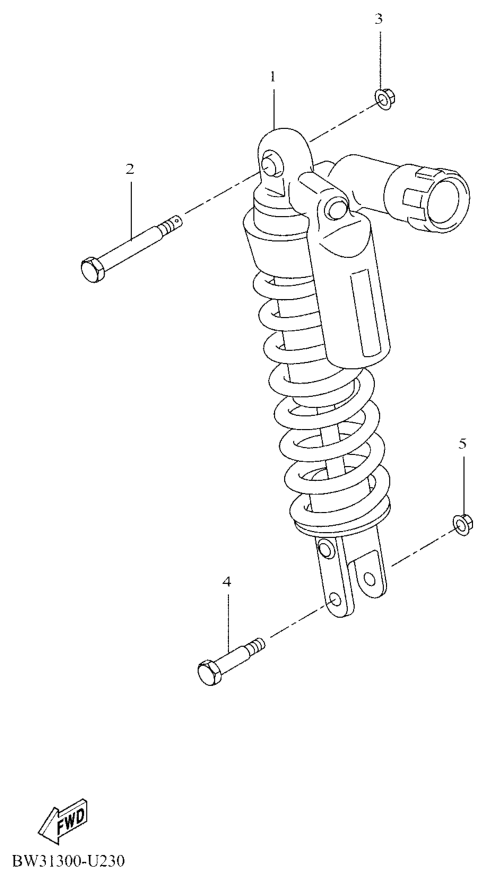 3

1

2

5

4

FWD

BW31300-U230