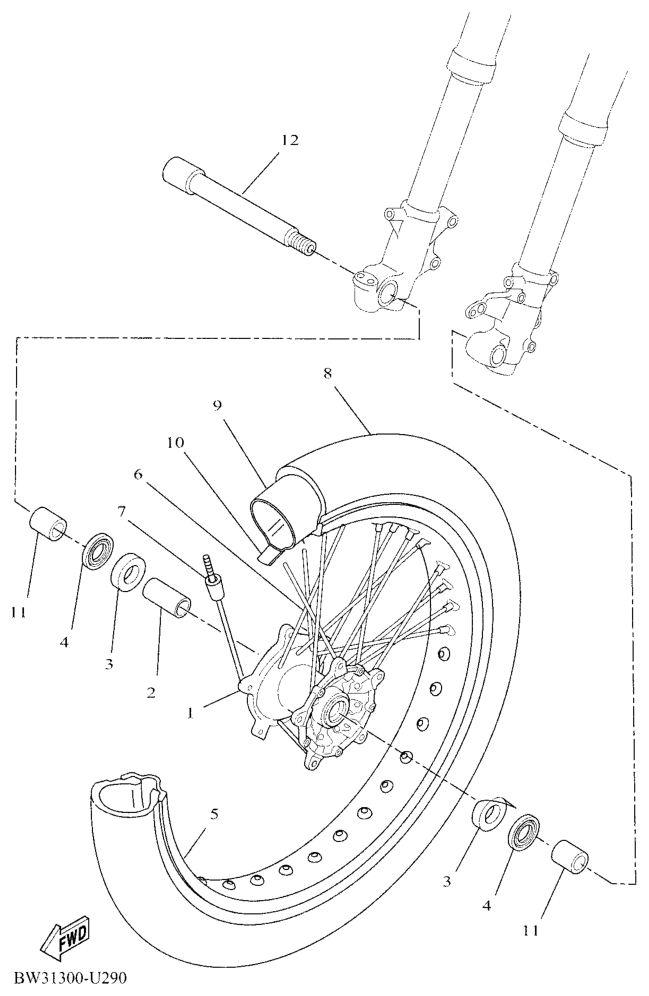 12

8

9

10

6

7

11

4

3

2

1

5

3

4

11

FWD

BW31300-U290