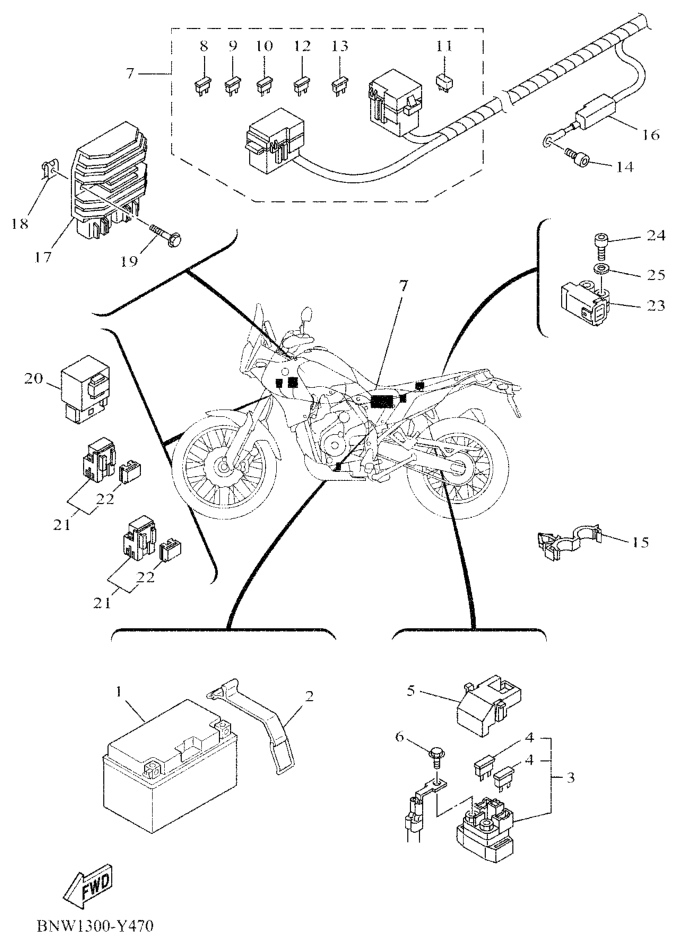 7
8
9
10
12
13
11
16
14
18
17
19
24
25
23
7
20
22
21
22
21
15
1
2
5
6
4
4
3
FWD
BNW1300-Y470