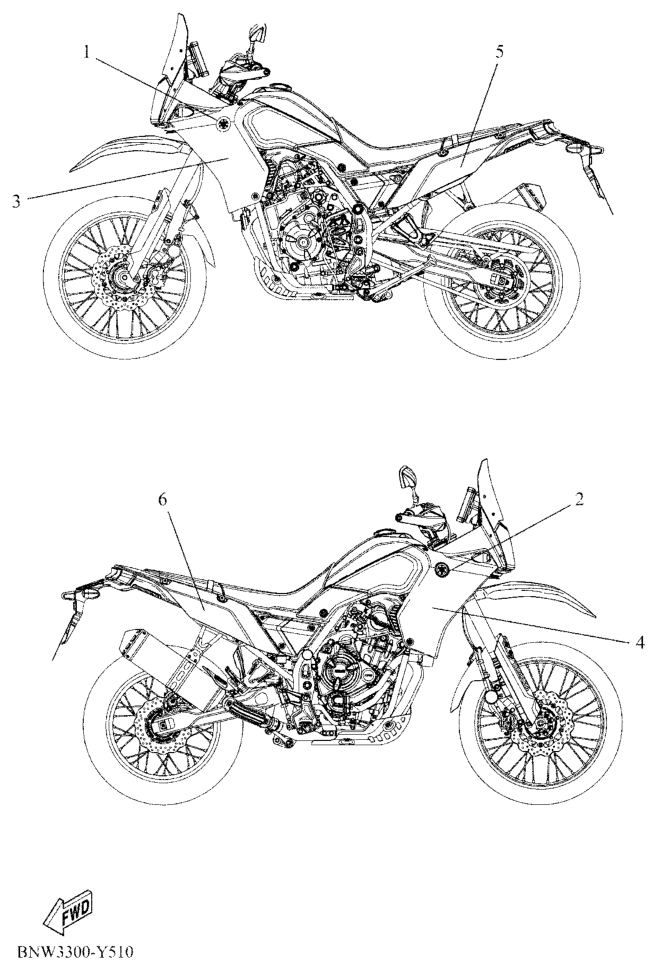 1
5
3
6
2
4
FWD
BNW3300-Y510