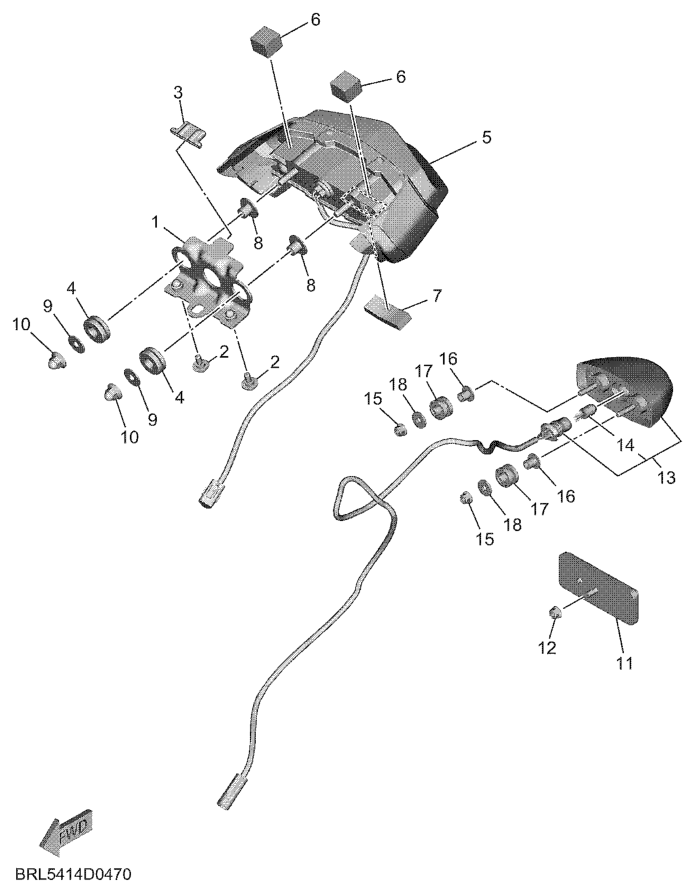 6
6
3
5
1
8
8
4
9
10
7
2
2
4
9
10
16
17
18
15
14
13
16
17
18
15
12
11
FWD
BRL5414D0470