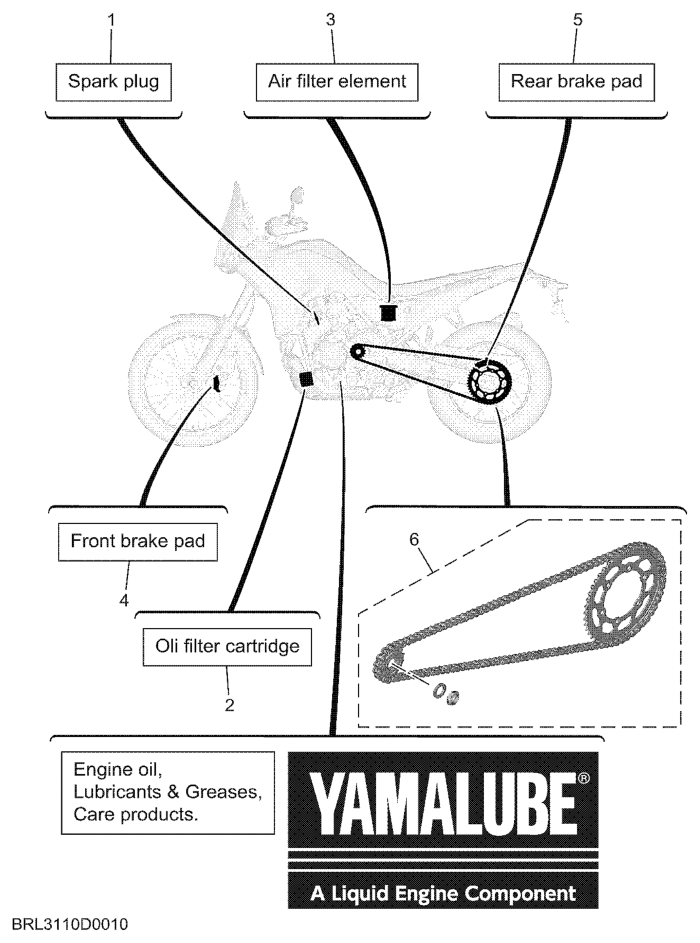 1
Spark plug

3
Air filter element

5
Rear brake pad

Front brake pad
4

Oli filter cartridge
2

6

Engine oil,
Lubricants & Greases,
Care products.

YAMALUBE®
A Liquid Engine Component

BRL3110D0010