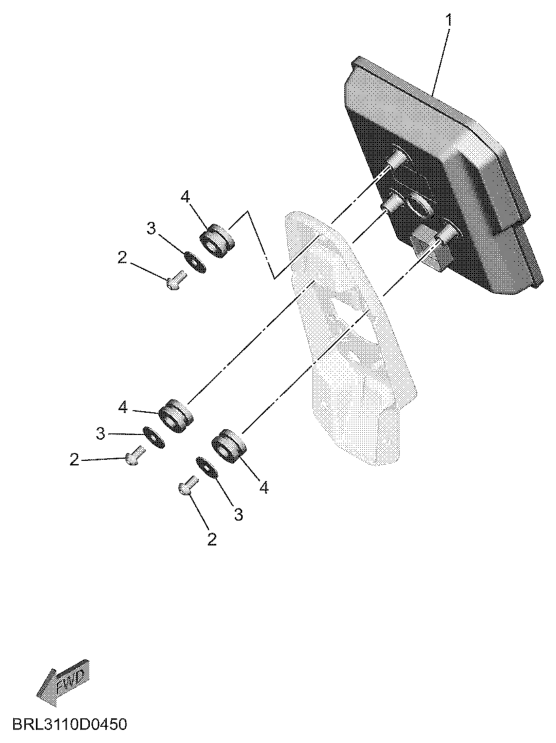 1
4
3
2
4
3
2
4
3
2
FWD
BRL3110D0450