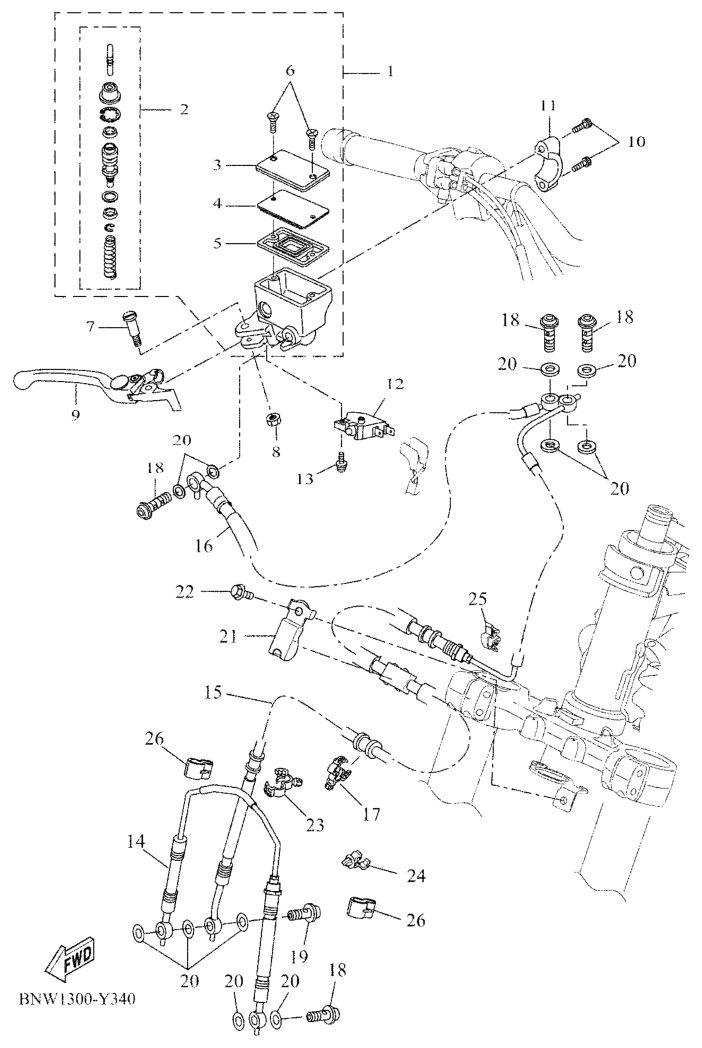 1
2
6
3
4
5
11
10
7
9
8
12
13
18
18
20
20
20
20
18
16
22
21
25
15
26
23
17
14
24
26
19
20
20
20
18
FWD
BNW1300-Y340