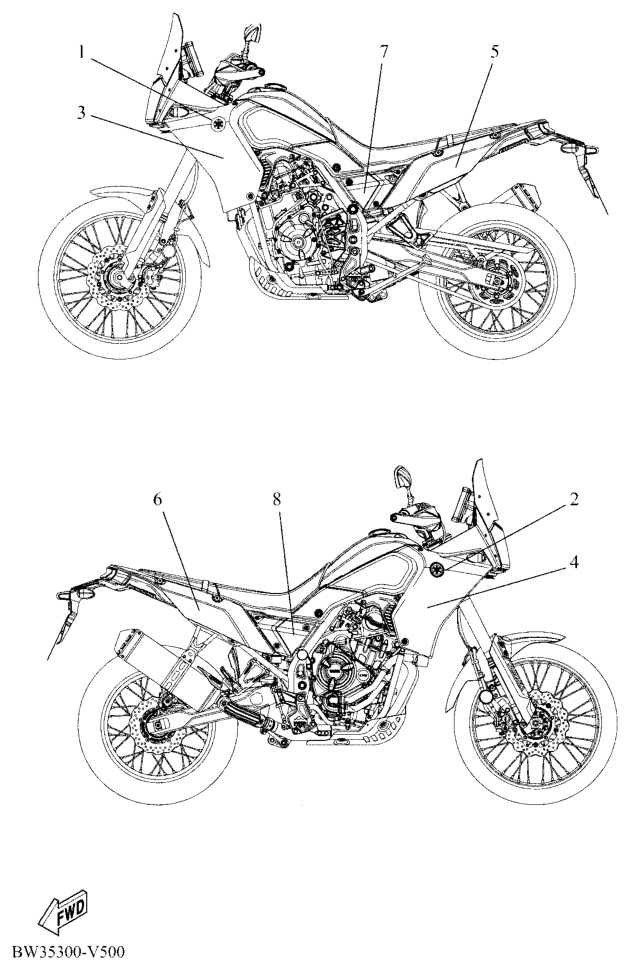 1
7
5
3
6
8
2
4
FWD
BW35300-V500