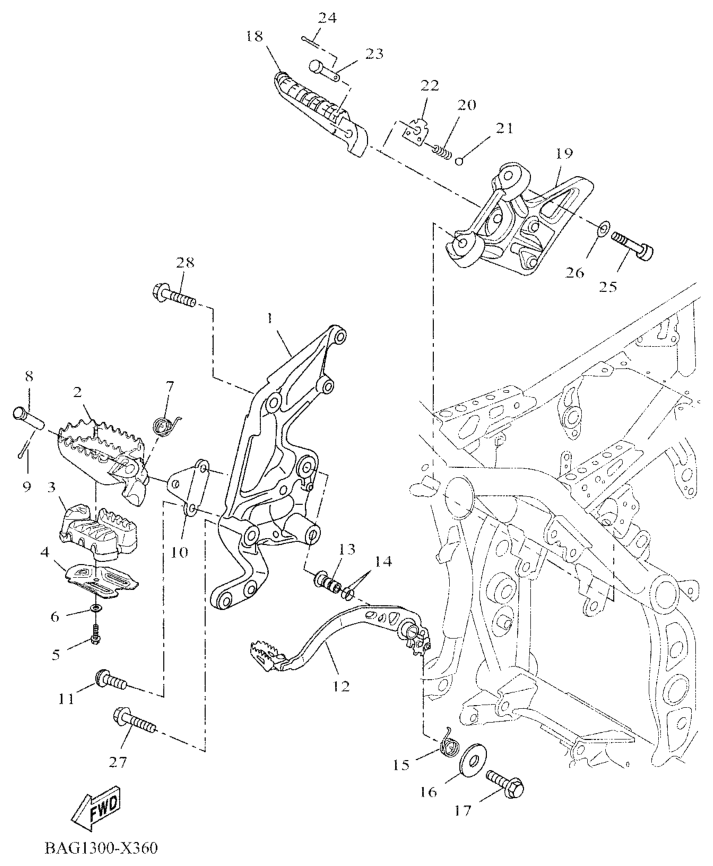 24
18
23
22
20
21
19
26
25
28
1
8
2
7
9
3
10
4
13
14
6
5
12
11
27
15
16
17
FWD
BAG1300-X360