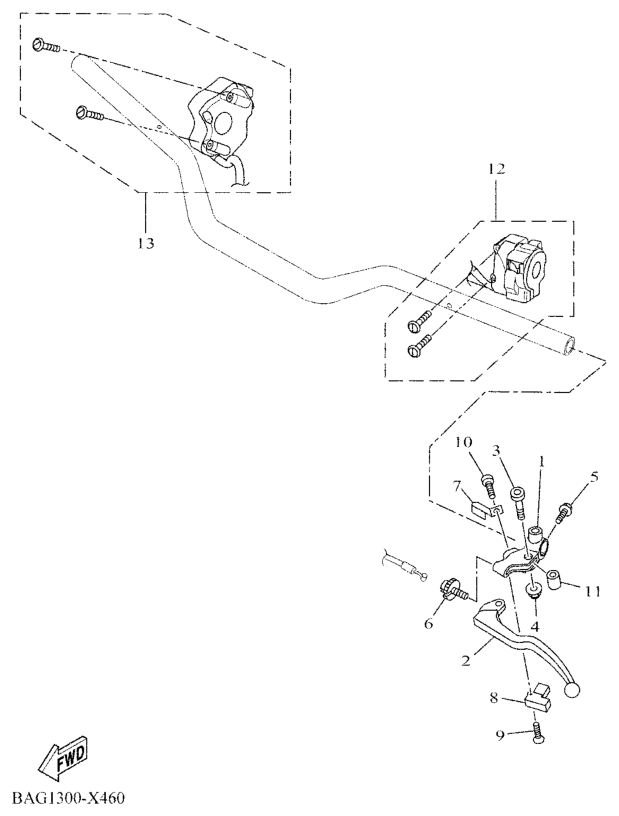 12

13

10
3
1
5
7
11
6
4
2
8
9

FWD

BAG1300-X460