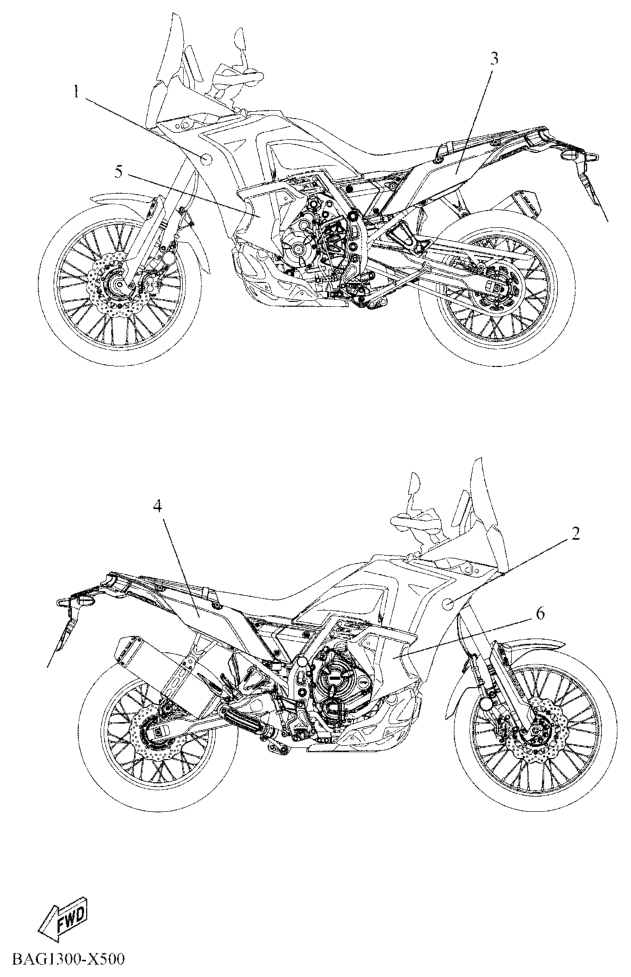 1
3
5
4
2
6
FWD
BAG1300-X500