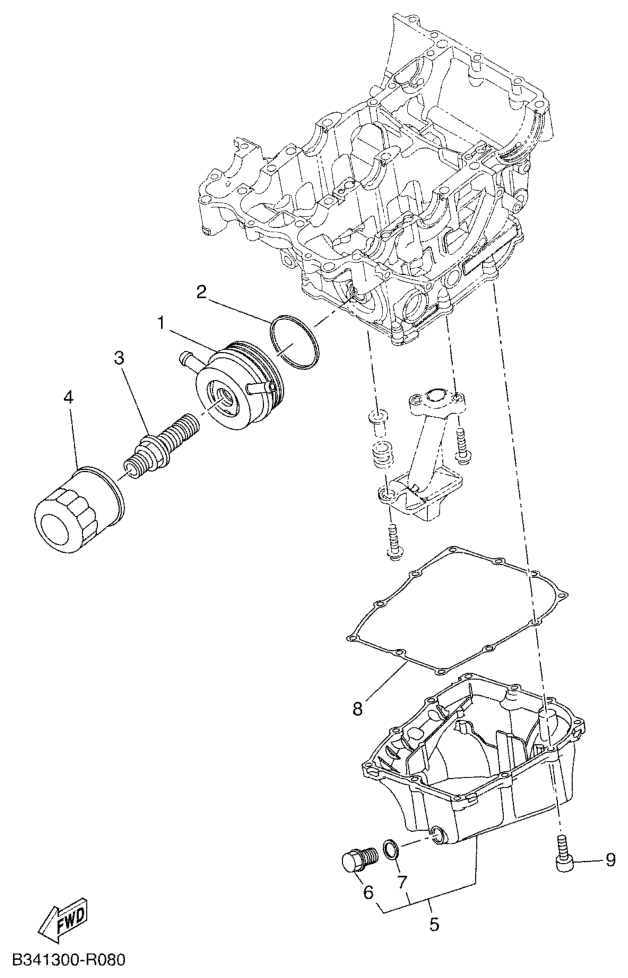 2
1
3
4
8
9
7
6
5
FWD
B341300-R080