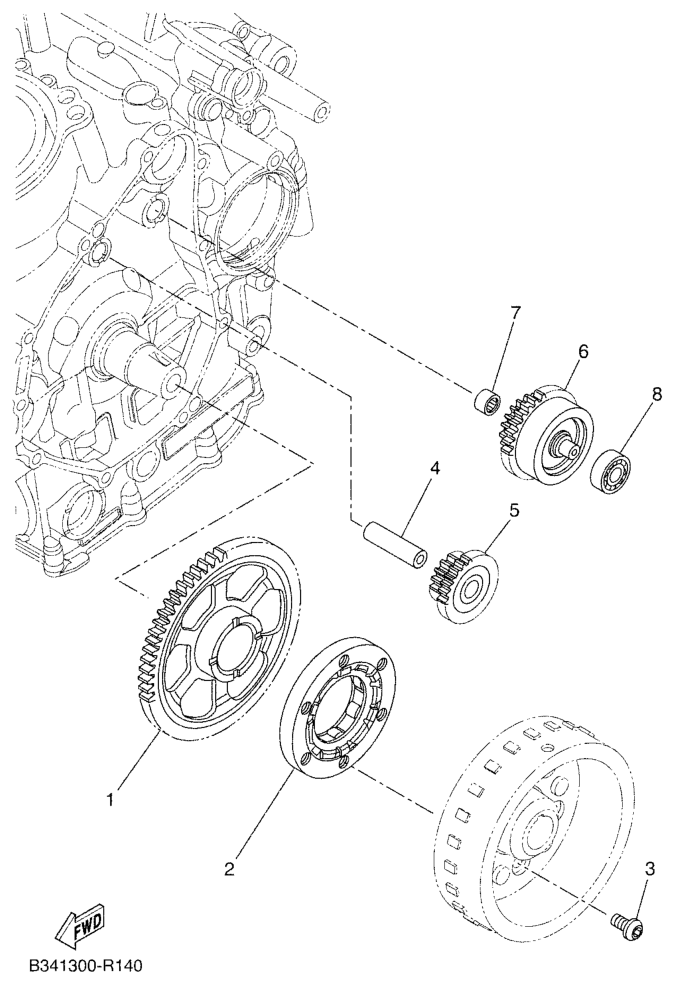 7
6
8
4
5
1
2
3
FWD
B341300-R140