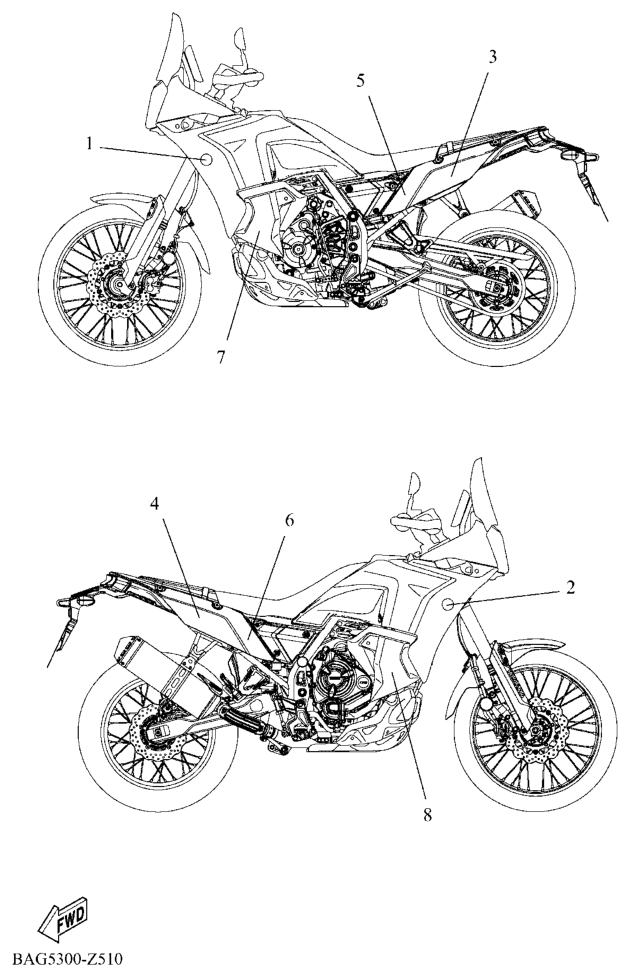 1
5
3
7
4
6
2
8
FWD
BAG5300-Z510