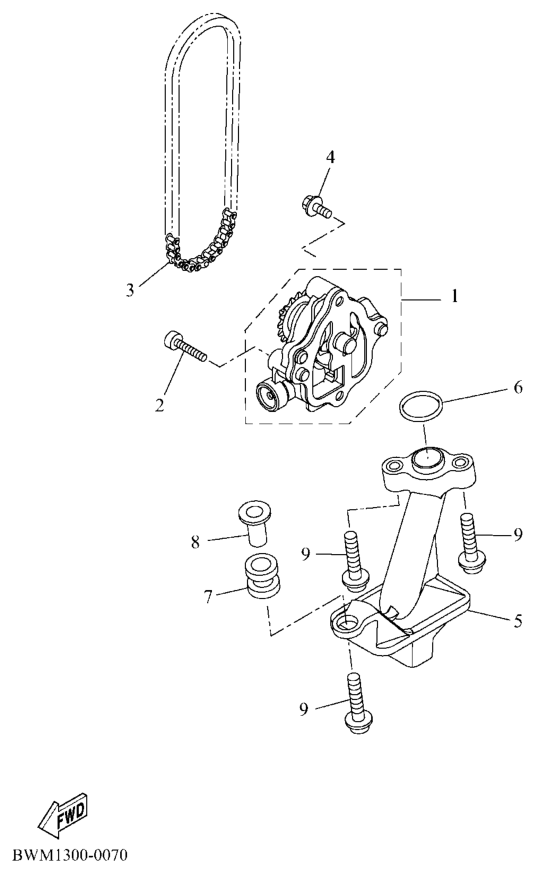 4
3
1
2
6
8
9
9
7
5
9
FWD
BWM1300-0070