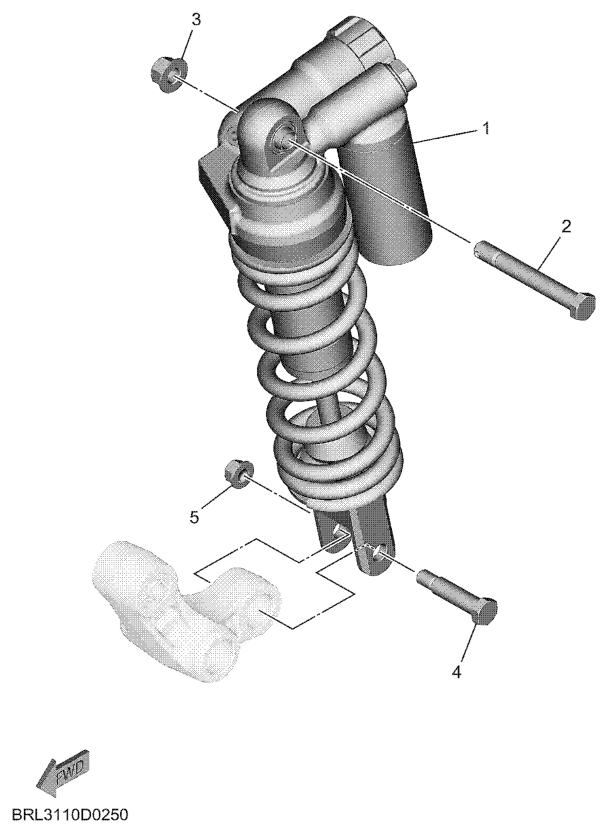 3
1
2
5
4
FWD
BRL3110D0250