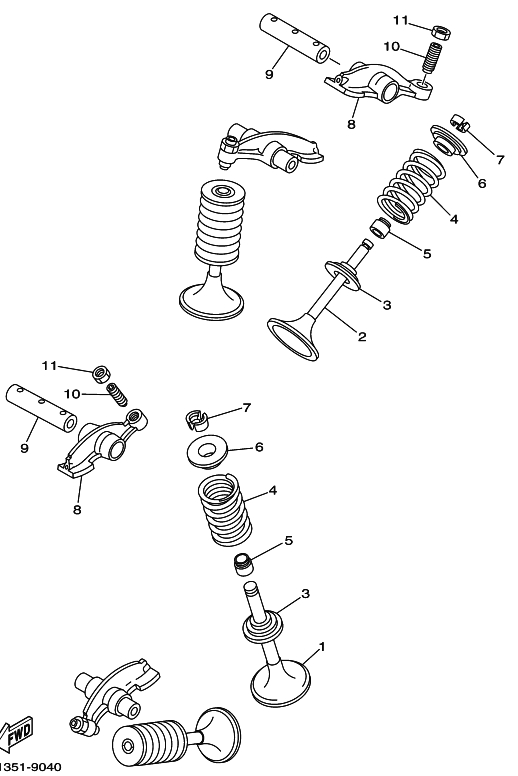 11
10
9
8
7
6
4
5
3
2
11
10
9
8
7
6
4
5
3
1
FWD
1351-9040