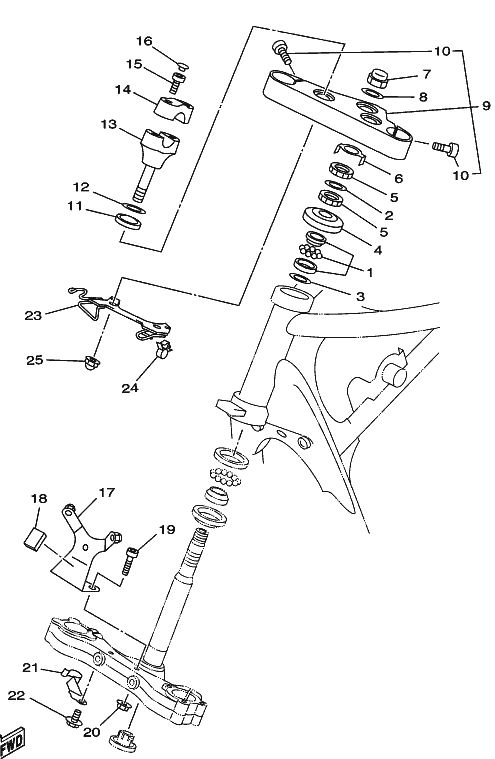 16
15
14
13
12
11
10
7
8
9
10
6
5
2
5
4
1
3
23
25
24
18
17
19
21
22
20
FWD