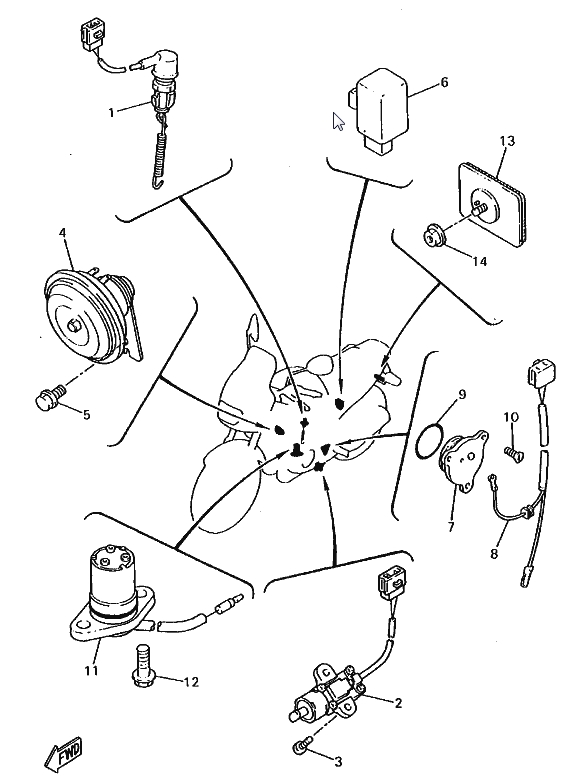 1
6
13
14
4
5
9
10
7
8
11
12
2
3
FWD