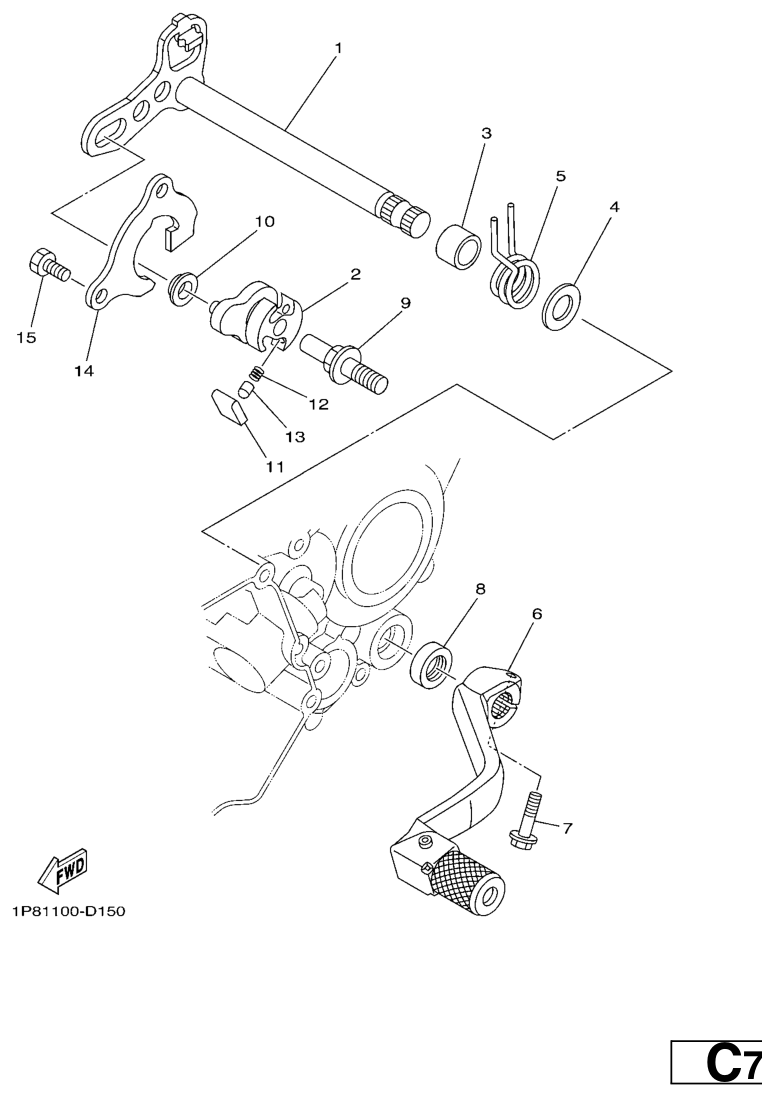 1
3
5
4
10
2
9
15
14
12
13
11
8
6
7
FWD
1P81100-D150
C7