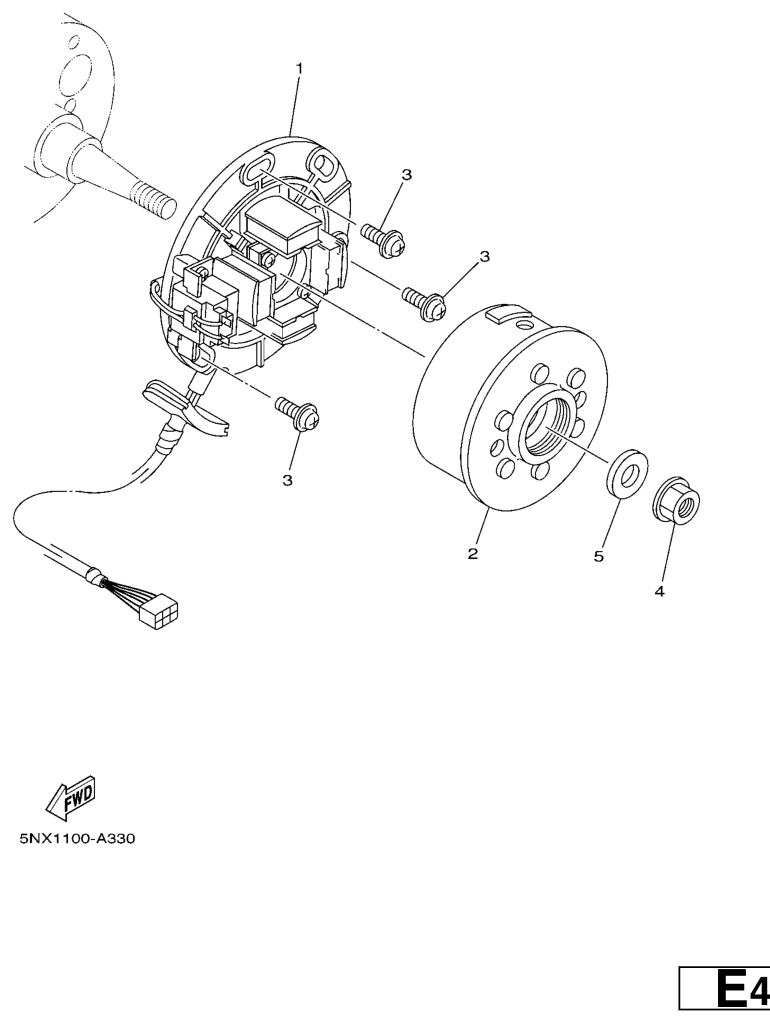 1
3
3
3
2
5
4
FWD
5NX1100-A330
E4