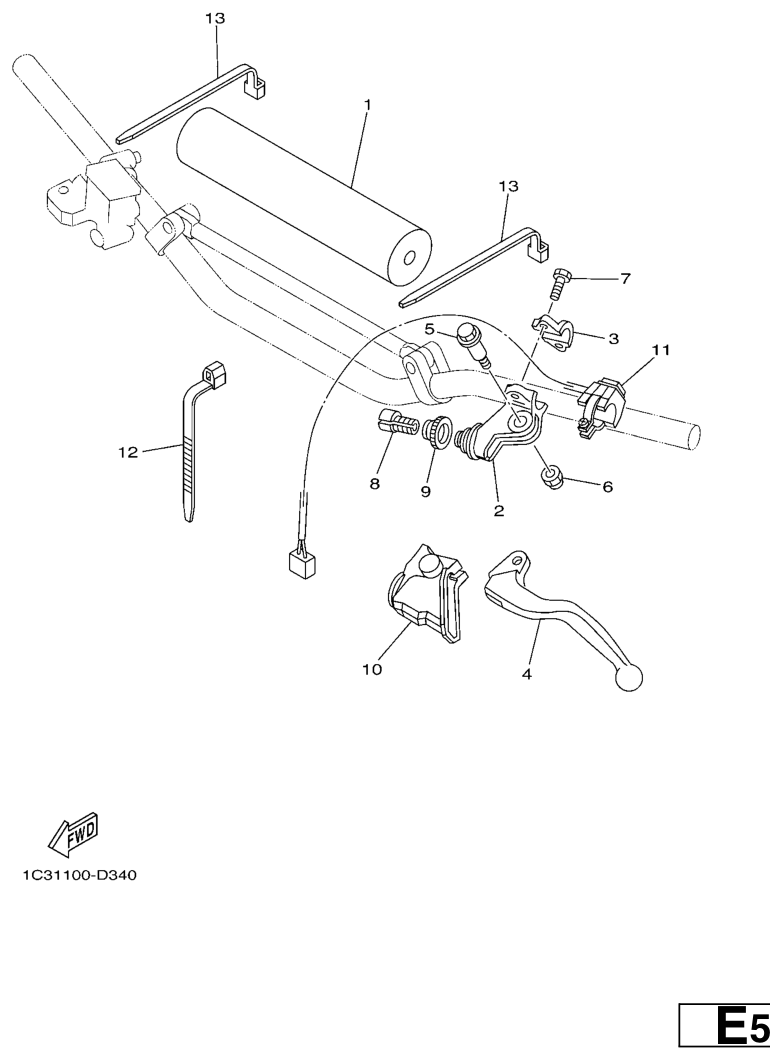 13
1
13
7
5
3
11
12
8
9
2
6
10
4
FWD
1C31100-D340
E5