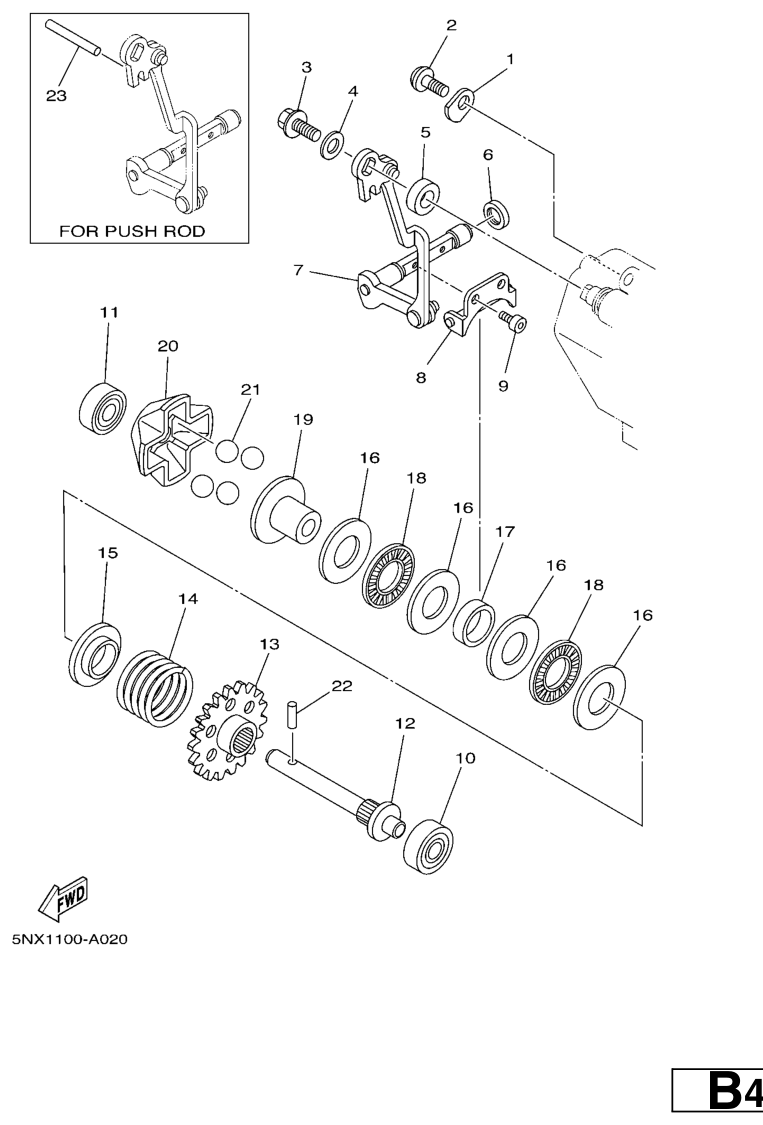 23

FOR PUSH ROD

2
1
3
4
5
6
7
8
9
11
20
21
19
16
18
16
17
16
18
16
15
14
13
22
12
10

FWD

5NX1100-A020

B4