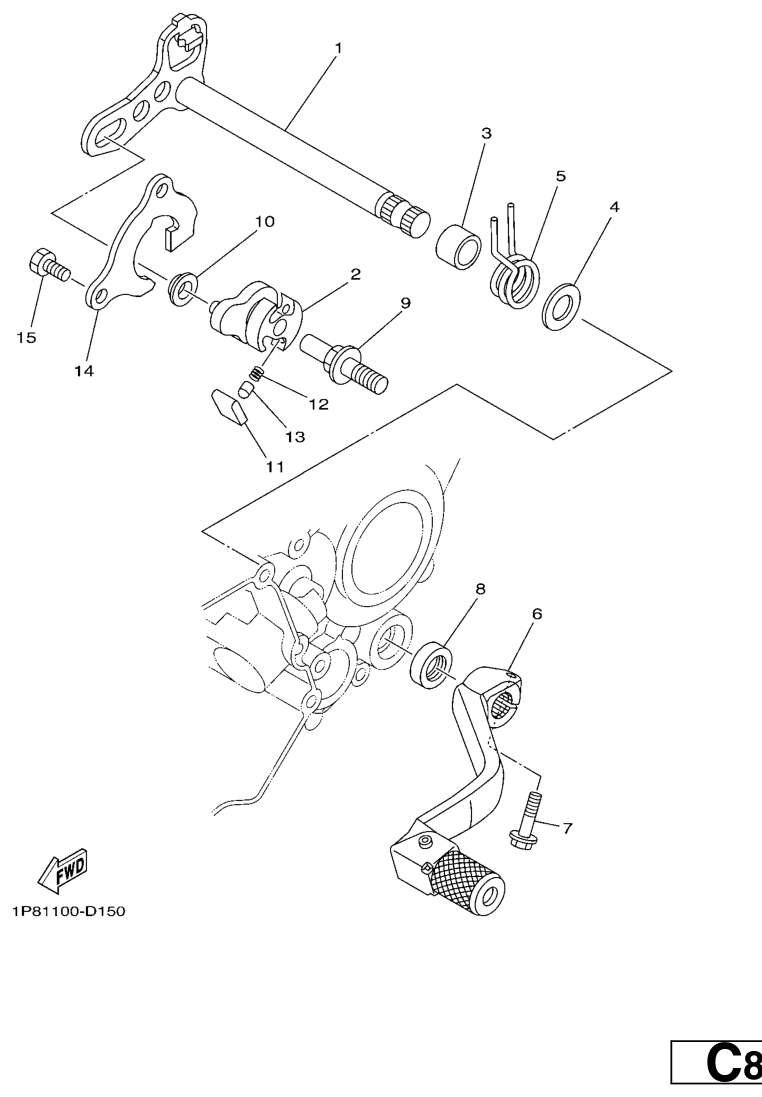 1
3
5
4
10
2
9
15
14
12
13
11
8
6
7
FWD
1P81100-D150
C8