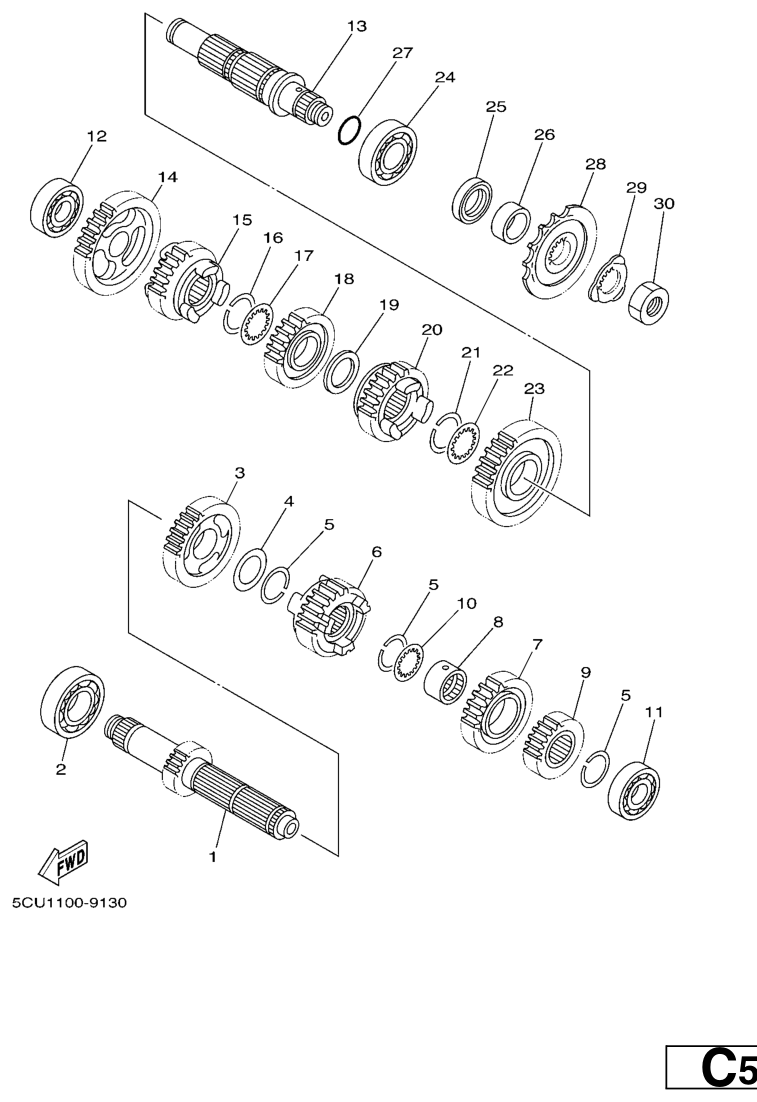 13
27
24
25
26
28
29
30
12
14
15
16
17
18
19
20
21
22
23
3
4
5
6
5
10
8
7
9
5
11
2
1
FWD
5CU1100-9130
C5