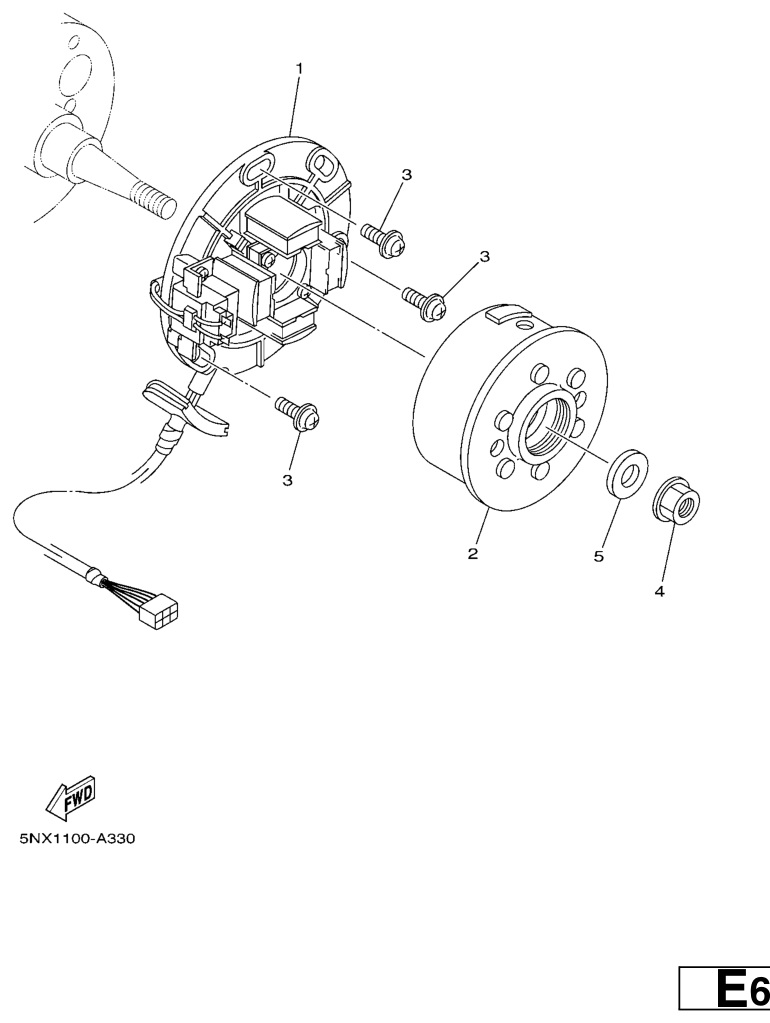 1

3

3

3

2

5

4

FWD

5NX1100-A330

E6