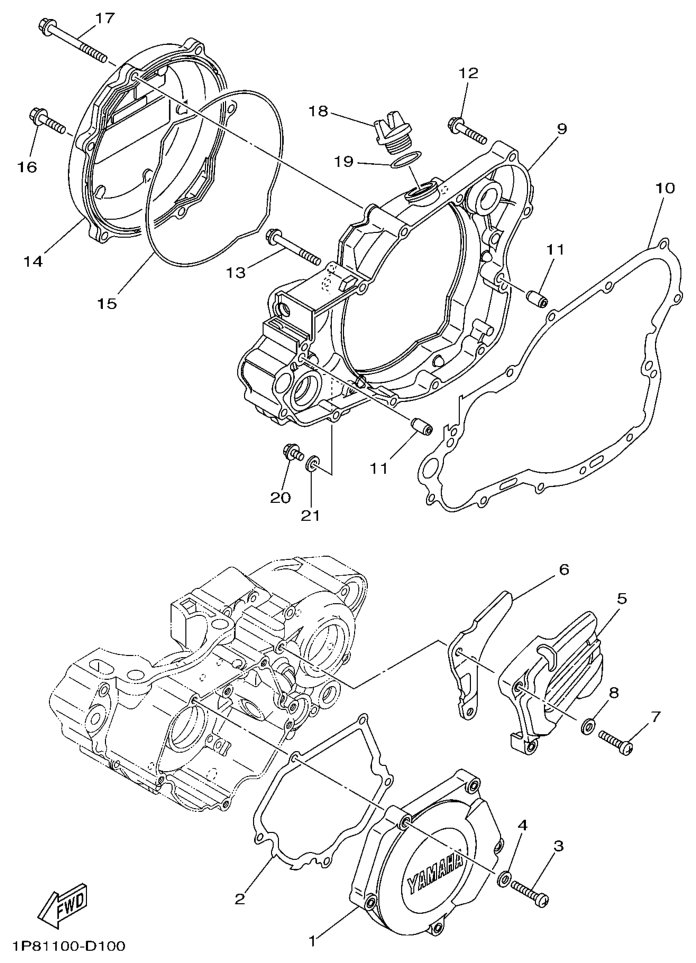 17
12
18
9
16
19
10
14
13
11
15
11
20
21
6
5
8
7
4
3
YAMAHA
2
1
FWD
1P81100-D100