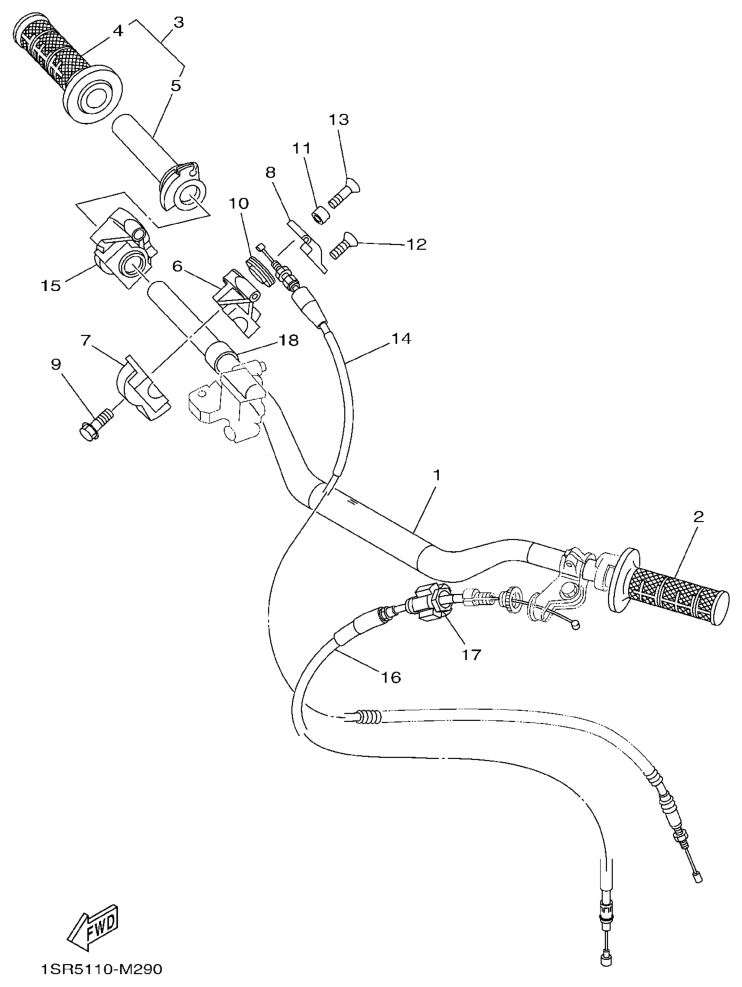 4
3
5
13
11
8
10
12
15
6
7
18
14
9
1
2
17
16
FWD
1SR5110-M290