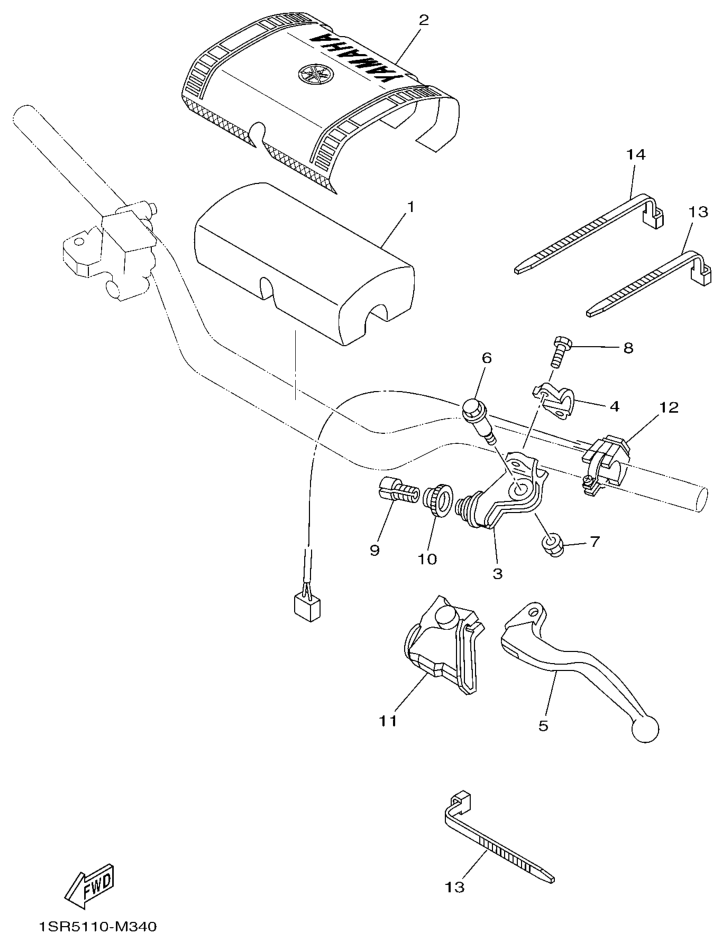 2
YAMAHA
14
13
1
8
6
4
12
9
10
3
7
11
5
13
FWD
1SR5110-M340