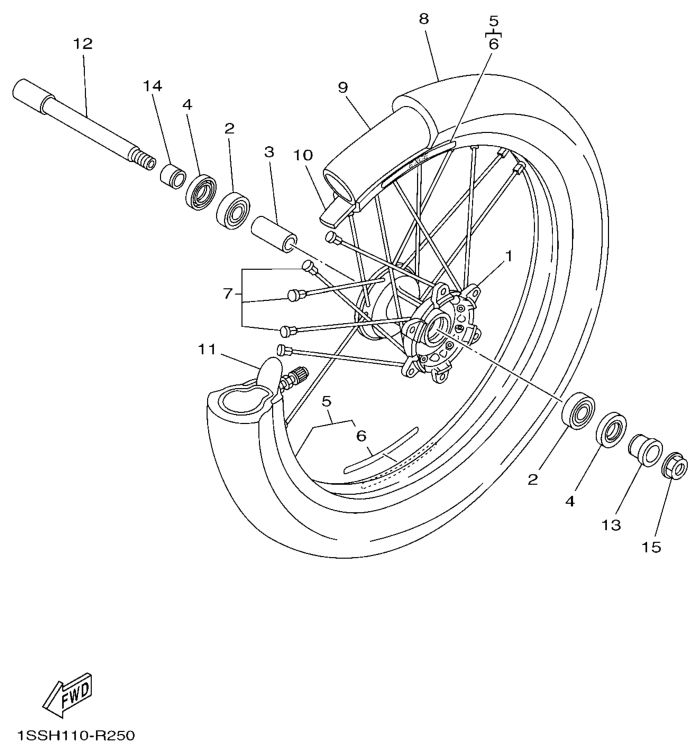 12
14
4
2
3
10
9
8
5
6
1
7
11
5
6
2
4
13
15
FWD
1SSH110-R250