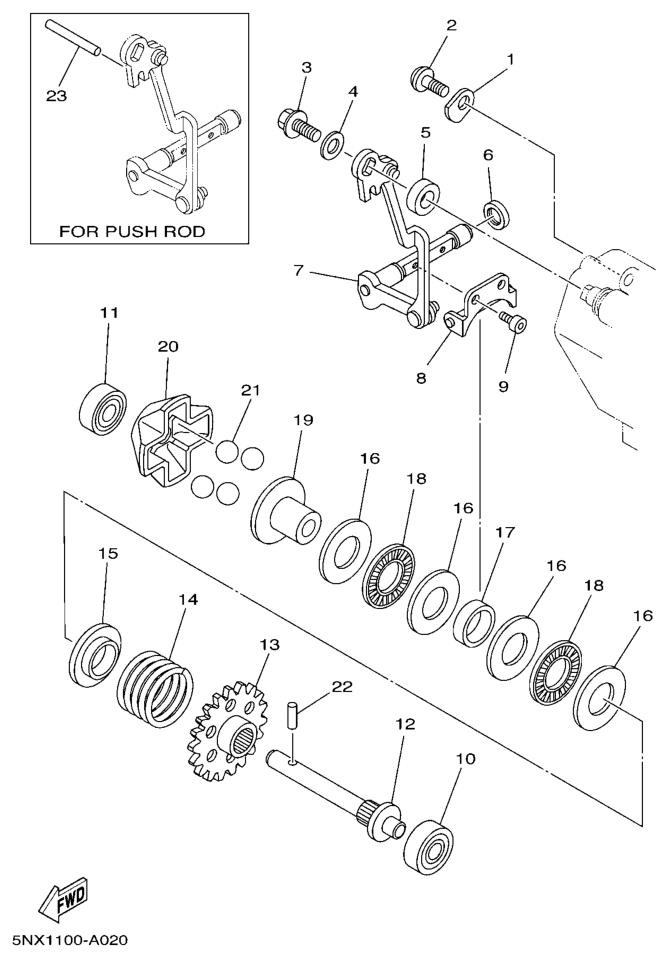 23

FOR PUSH ROD

2
1
3
4
5
6
7
8
9
11
20
21
19
16
18
16
17
16
18
16
15
14
13
22
12
10

FWD

5NX1100-A020