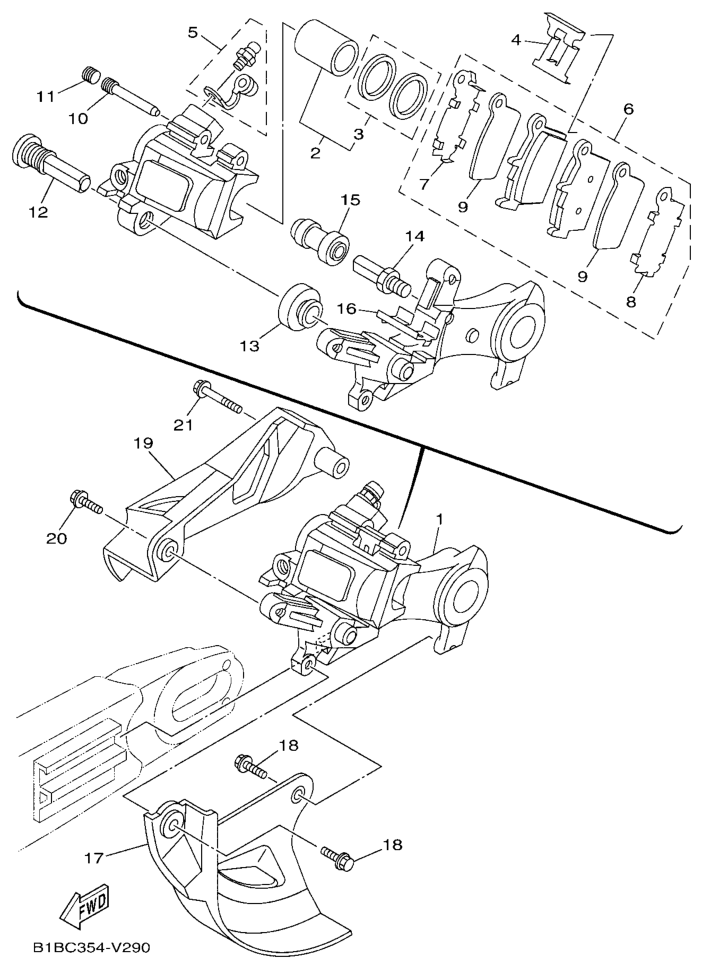 5
4
11
10
2
3
6
7
9
12
15
14
9
8
16
13
21
19
20
1
18
17
18
FWD
B1BC354-V290