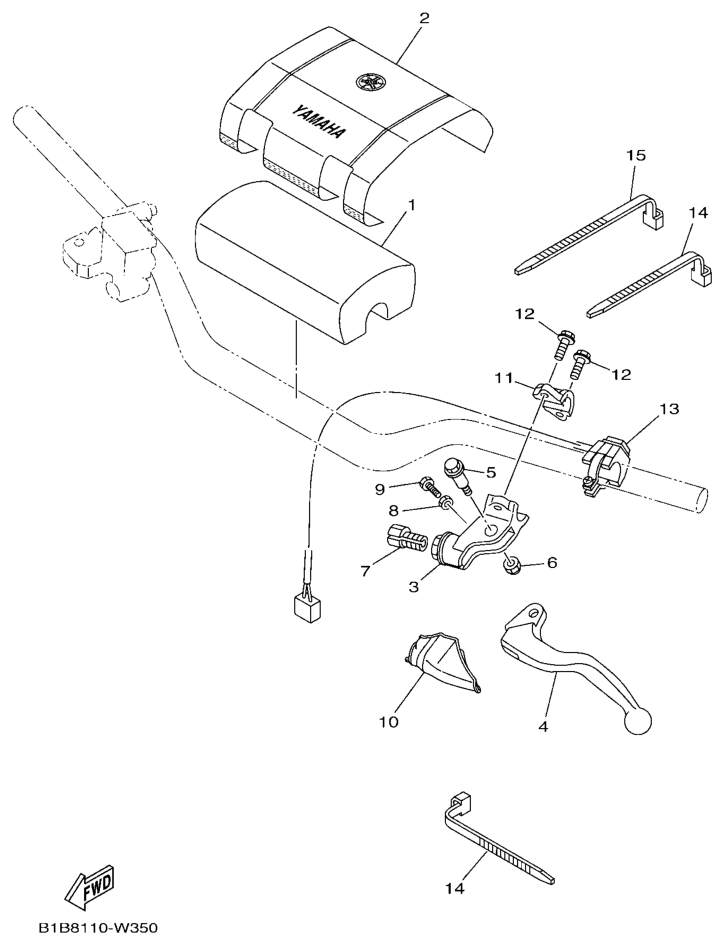 2
YAMAHA
1
15
14
12
12
11
13
5
9
8
7
3
6
10
4
14
FWD
B1B8110-W350