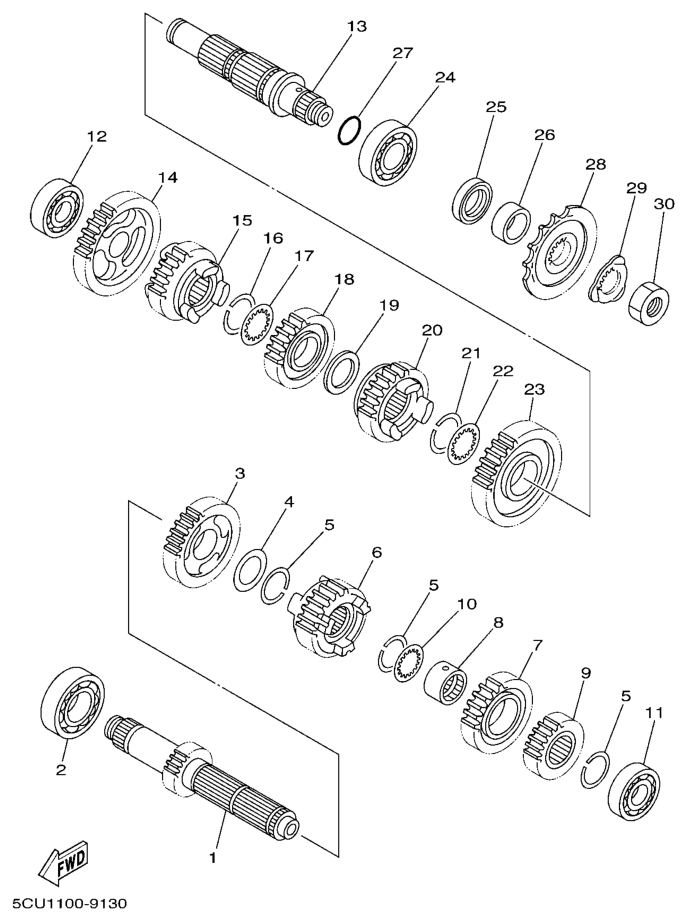 13
27
24
25
26
28
29
30
12
14
15
16
17
18
19
20
21
22
23
3
4
5
6
5
10
8
7
9
5
11
2
1
FWD
5CU1100-9130