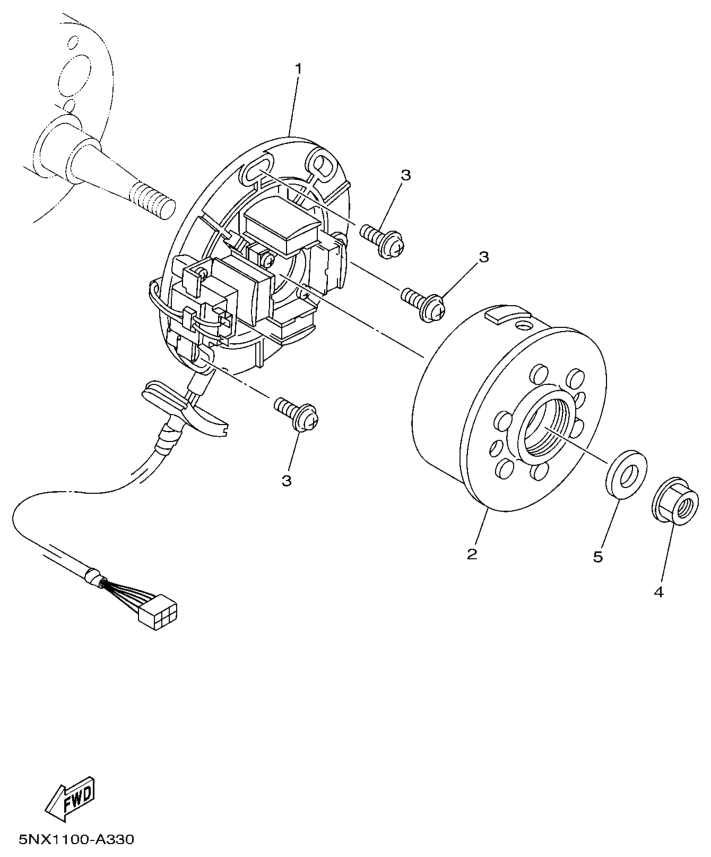 1
3
3
3
2
5
4
FWD
5NX1100-A330