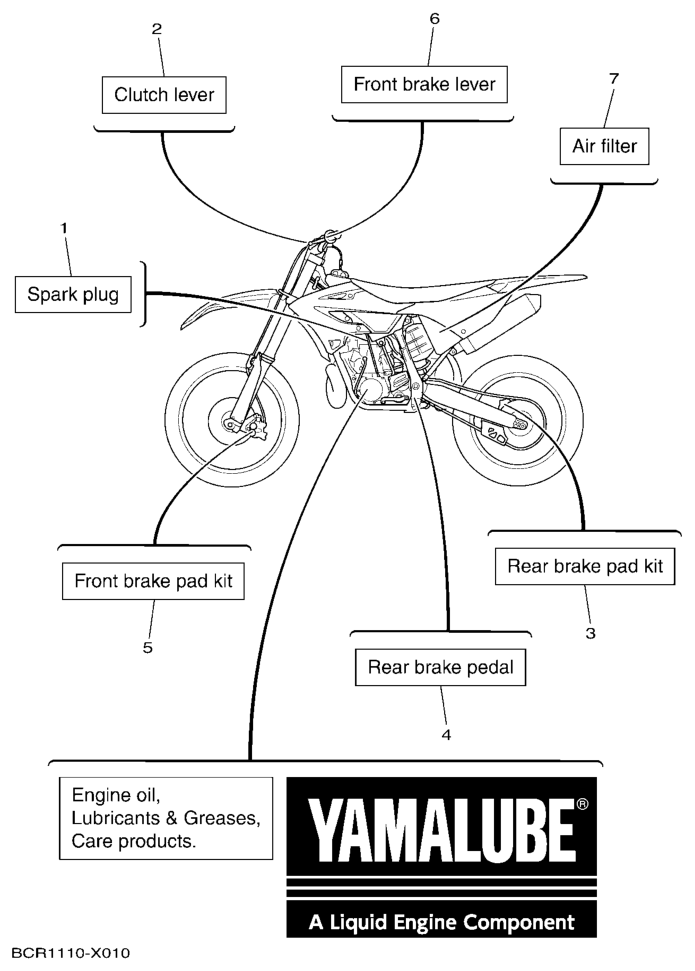 2

Clutch lever

6

Front brake lever

7

Air filter

1

Spark plug

Front brake pad kit

5

Rear brake pad kit

3

Rear brake pedal

4

Engine oil,
Lubricants & Greases,
Care products.

YAMALUBE®

A Liquid Engine Component

BCR1110-X010