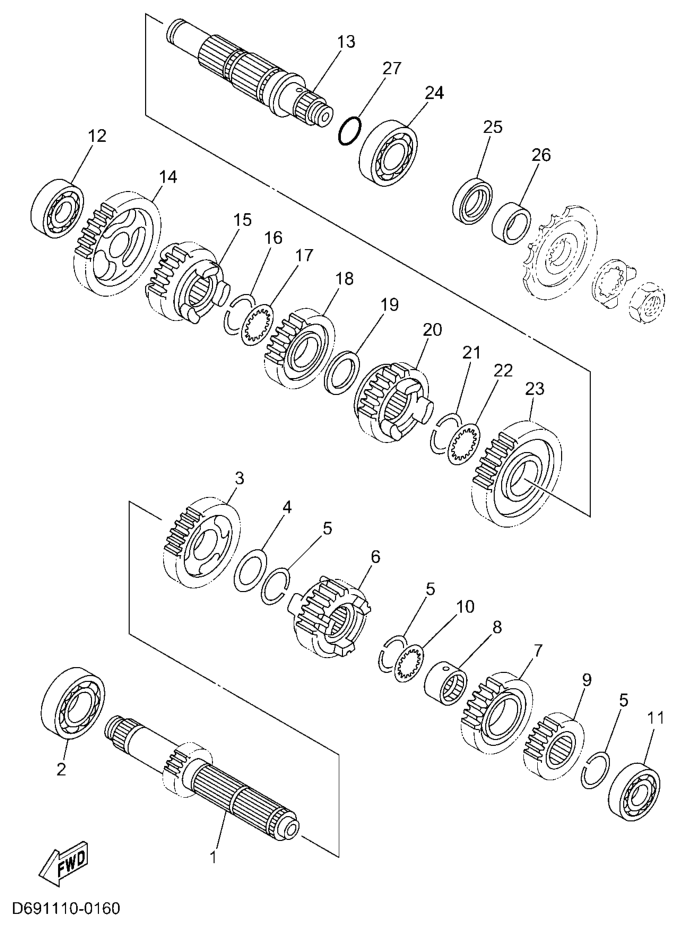 13
27
24
12
14
25
26
15
16
17
18
19
20
21
22
23
3
4
5
6
5
10
8
7
9
5
11
2
1
FWD
D691110-0160