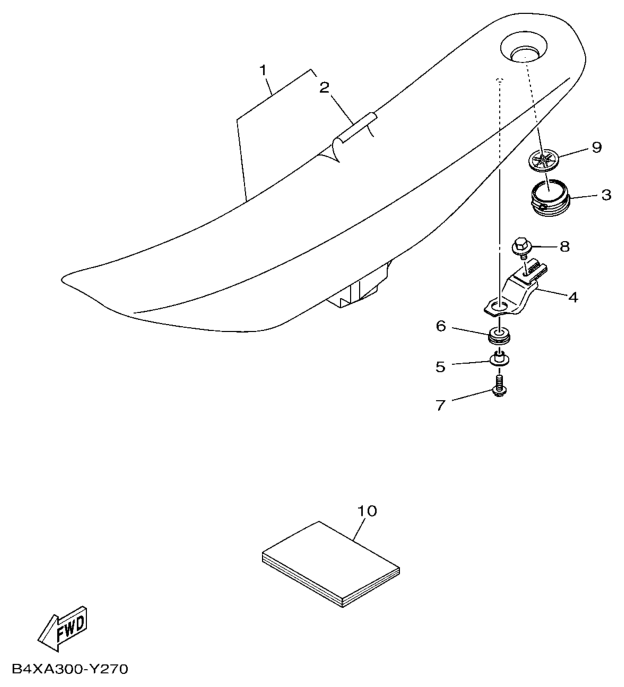 1
2
9
3
8
4
6
5
7
10
FWD
B4XA300-Y270