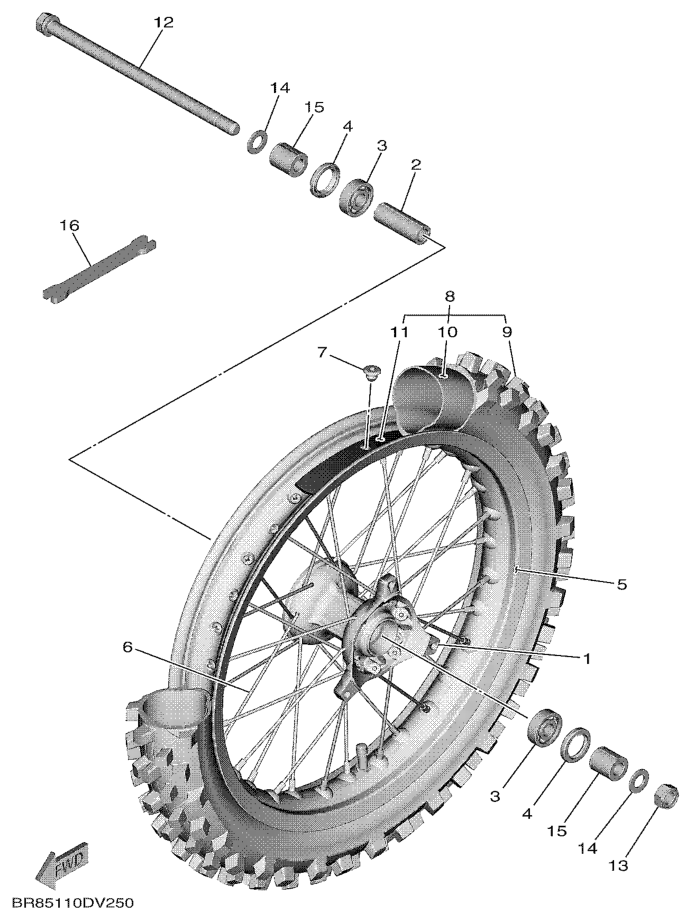 12
14
15
4
3
2
16
8
11
10
9
7
5
1
6
3
4
15
14
13
FWD
BR85110DV250